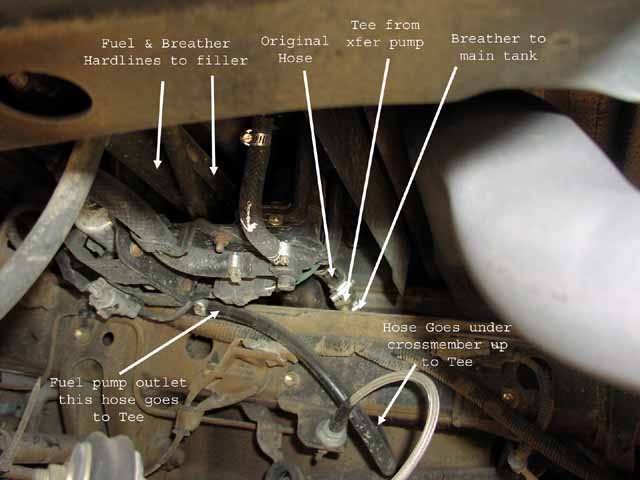 Fuel & Breather Hardlines to filler

Original Hose

Tee from xfer pump

Breather to main tank

Hose Goes under crossmember up to Tee

Fuel pump outlet this hose goes to Tee